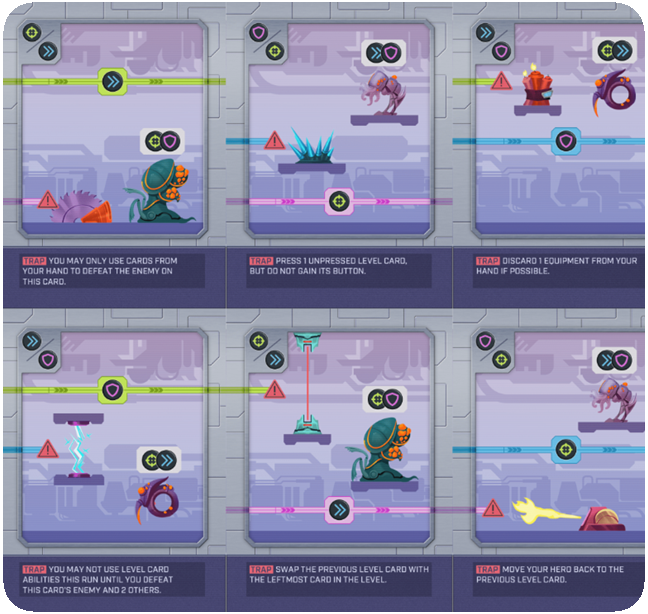 TRAP YOU MAY ONLY USE CARDS FROM YOUR HAND TO DEFEAT THE ENEMY ON THIS CARD.

TRAP PRESS 1 UNPRESSED LEVEL CARD, BUT DO NOT GAIN ITS BUTTON.

TRAP DISCARD 1 EQUIPMENT FROM YOUR HAND IF POSSIBLE.

TRAP YOU MAY NOT USE LEVEL CARD ABILITIES THIS RUN UNTIL YOU DEFEAT THIS CARD'S ENEMY AND 2 OTHERS.

TRAP SWAP THE PREVIOUS LEVEL CARD WITH THE LEFTMOST CARD IN THE LEVEL.

TRAP MOVE YOUR HERO BACK TO THE PREVIOUS LEVEL CARD.